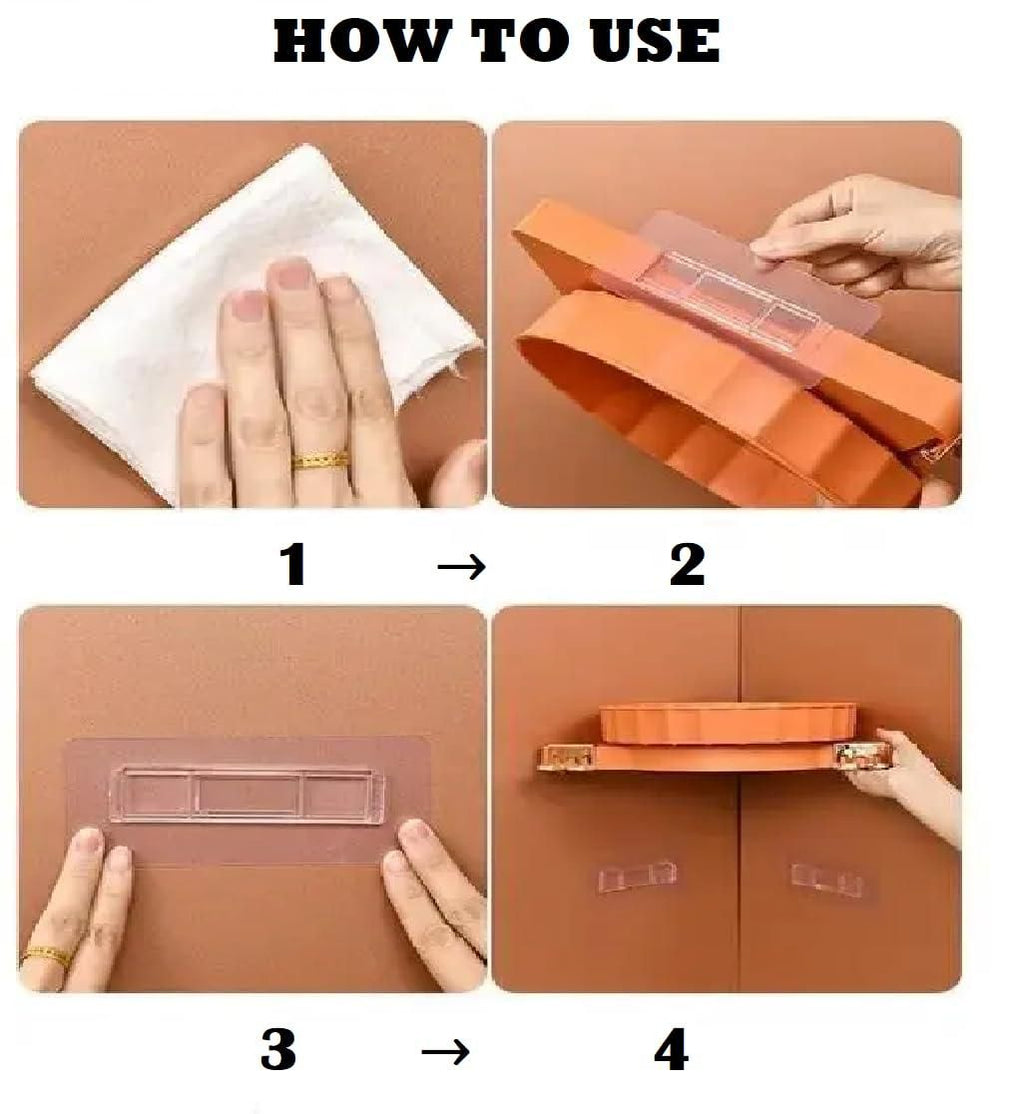 HOW TO USE

1 → 2

3 → 4